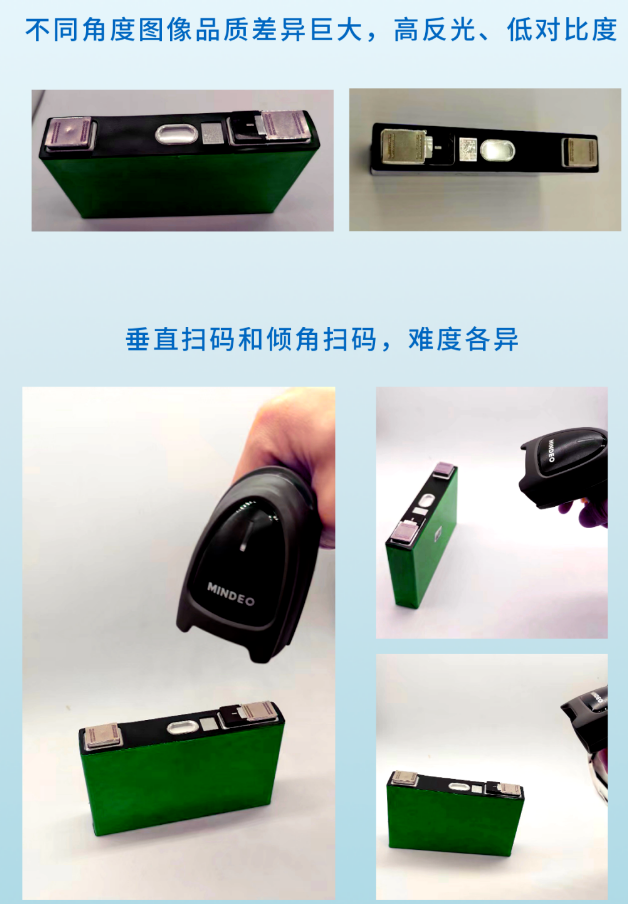 不同角度图像品质差异巨大，高反光、低对比度

垂直扫码和倾角扫码，难度各异

MINDEO

MINDEO